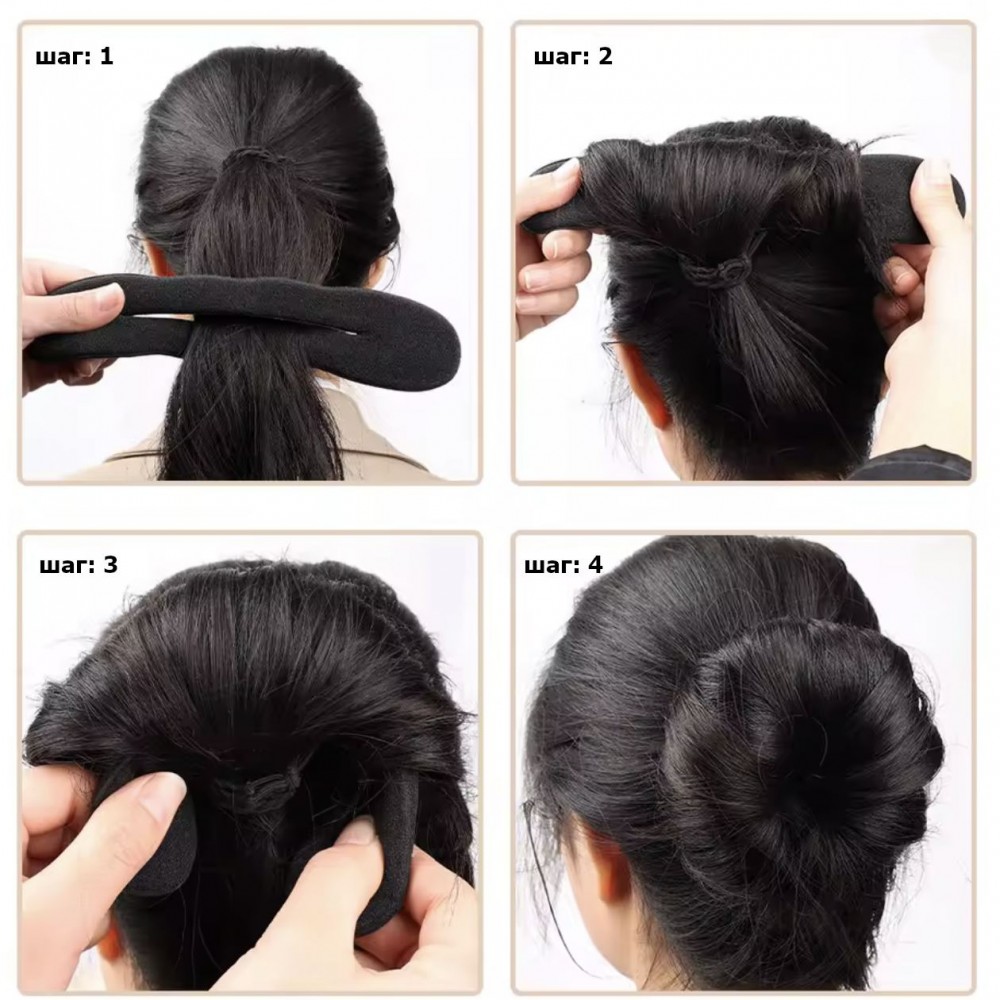 шаг: 1

шаг: 2

шаг: 3

шаг: 4